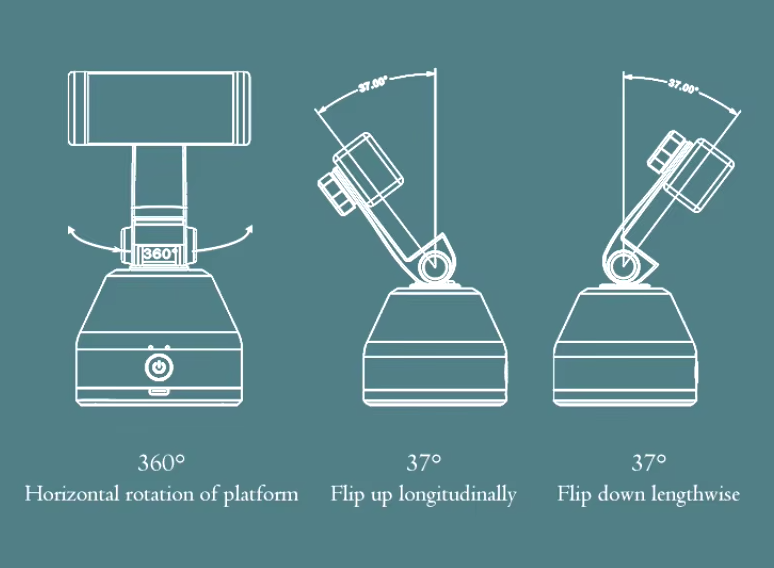 360°

37.00°

37.00°

360°
Horizontal rotation of platform

37°
Flip up longitudinally

37°
Flip down lengthwise